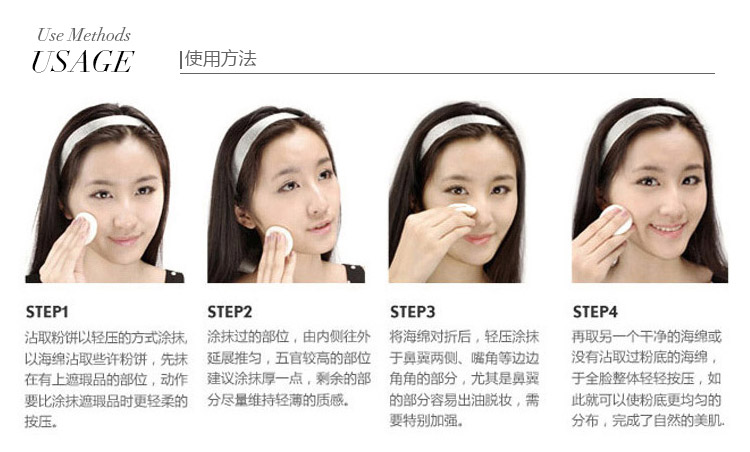 Use Methods
USAGE
|使用方法

STEP1
沾取粉饼以轻压的方式涂抹,以海绵沾取些许粉饼，先抹在有上遮瑕品的部位，动作要比涂抹遮瑕品时更轻柔的按压。

STEP2
涂抹过的部位，由内侧往外延展推匀，五官较高的部位建议涂抹厚一点，剩余的部分尽量维持轻薄的质感。

STEP3
将海绵对折后，轻压涂抹于鼻翼两侧、嘴角等边边角角的部分，尤其是鼻翼的部分容易出油脱妆，需要特别加强。

STEP4
再取另一个干净的海绵或没有沾取过粉底的海绵，于全脸整体轻轻按压，如此就可以使粉底更均匀的分布，完成了自然的美肌.