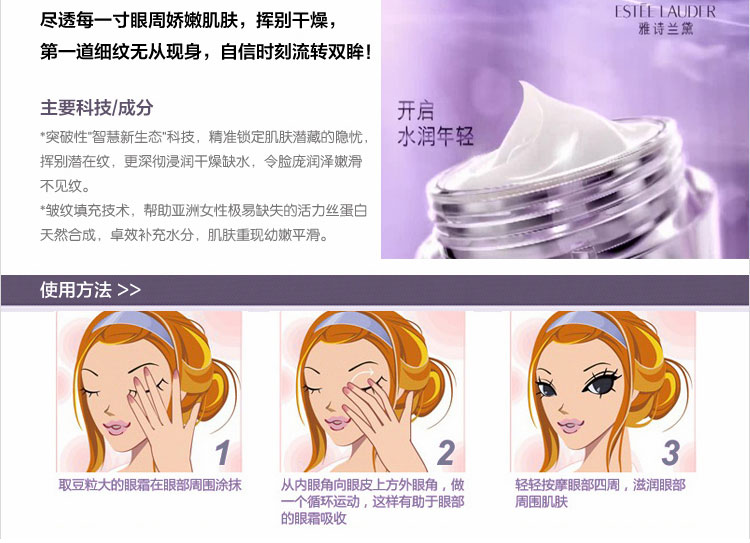 尽透每一寸眼周娇嫩肌肤，挥别干燥，
第一道细纹无从现身，自信时刻流转双眸！

主要科技/成分

*突破性"智慧新生态"科技，精准锁定肌肤潜藏的隐忧，挥别潜在纹，更深彻浸润干燥缺水，令脸庞润泽嫩滑不见纹。

*皱纹填充技术，帮助亚洲女性极易缺失的活力丝蛋白天然合成，卓效补充水分，肌肤重现幼嫩平滑。

ESTEE LAUDER
雅诗兰黛

开启
水润年轻

使用方法 >>

1
取豆粒大的眼霜在眼部周围涂抹

2
从内眼角向眼皮上方外眼角，做一个循环运动，这样有助于眼部的眼霜吸收

3
轻轻按摩眼部四周，滋润眼部周围肌肤