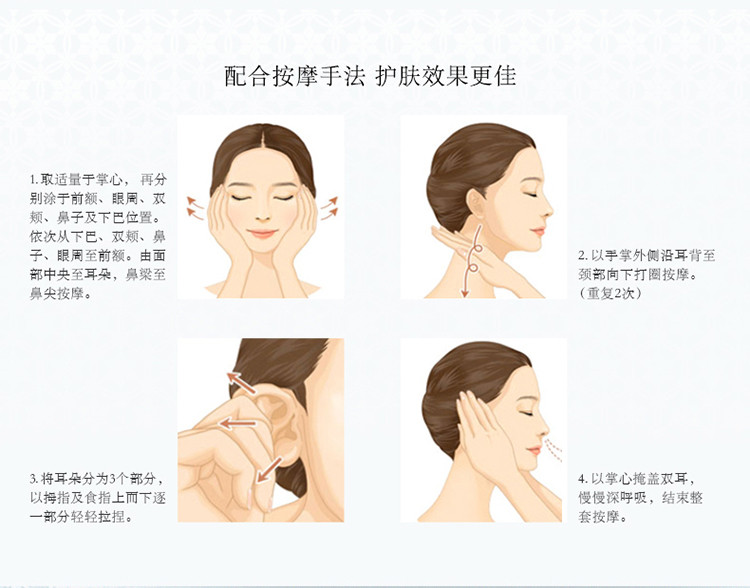 配合按摩手法 护肤效果更佳

1. 取适量于掌心， 再分别涂于前额、眼周、双颊、鼻子及下巴位置。依次从下巴、双颊、鼻子、眼周至前额。由面部中央至耳朵，鼻梁至鼻尖按摩。

2. 以手掌外侧沿耳背至颈部向下打圈按摩。（重复2次）

3. 将耳朵分为3个部分，以拇指及食指上而下逐一部分轻轻拉捏。

4. 以掌心掩盖双耳，慢慢深呼吸，结束整套按摩。