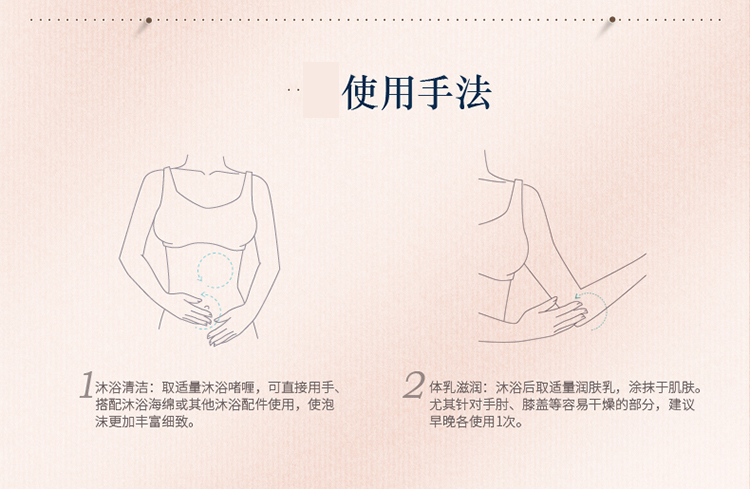 使用手法

1 沐浴清洁：取适量沐浴啫喱，可直接用手、搭配沐浴海绵或其他沐浴配件使用，使泡沫更加丰富细致。

2 体乳滋润：沐浴后取适量润肤乳，涂抹于肌肤。尤其针对手肘、膝盖等容易干燥的部分，建议早晚各使用1次。