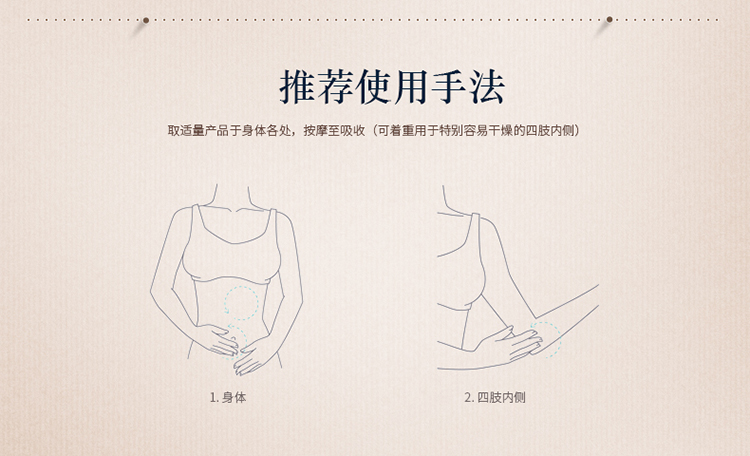 推荐使用手法

取适量产品于身体各处，按摩至吸收（可着重用于特别容易干燥的四肢内侧）

1. 身体

2. 四肢内侧