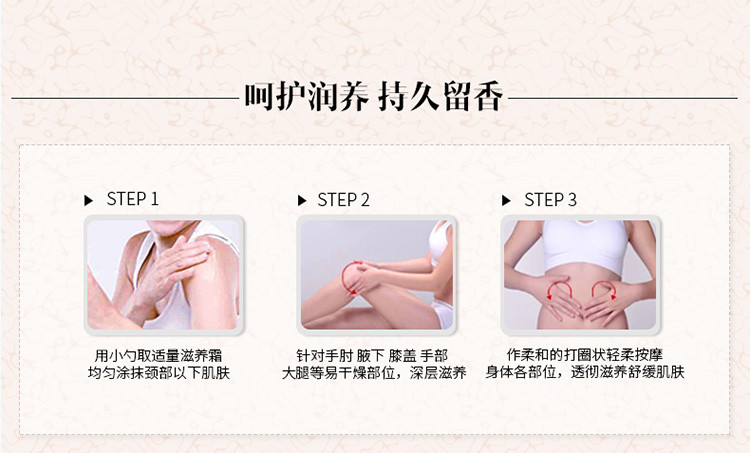 呵护润养 持久留香

▶ STEP 1

用小勺取适量滋养霜
均匀涂抹颈部以下肌肤

▶ STEP 2

针对手肘 腋下 膝盖 手部
大腿等易干燥部位，深层滋养

▶ STEP 3

作柔和的打圈状轻柔按摩
身体各部位，透彻滋养舒缓肌肤