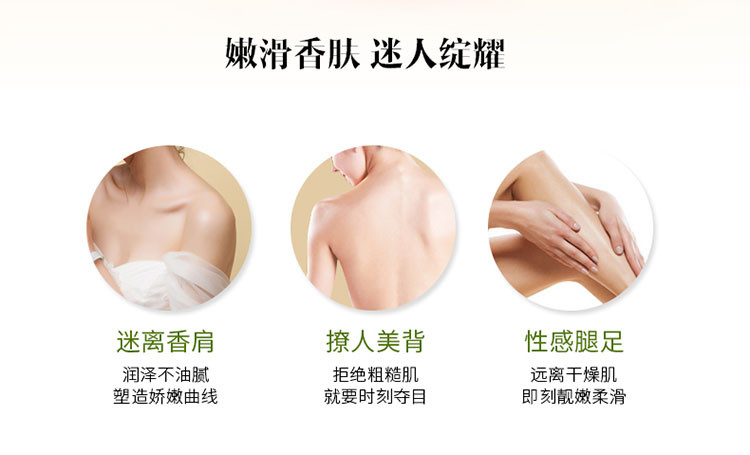 嫩滑香肤 迷人绽耀

迷离香肩
润泽不油腻
塑造娇嫩曲线

撩人美背
拒绝粗糙肌
就要时刻夺目

性感腿足
远离干燥肌
即刻靓嫩柔滑