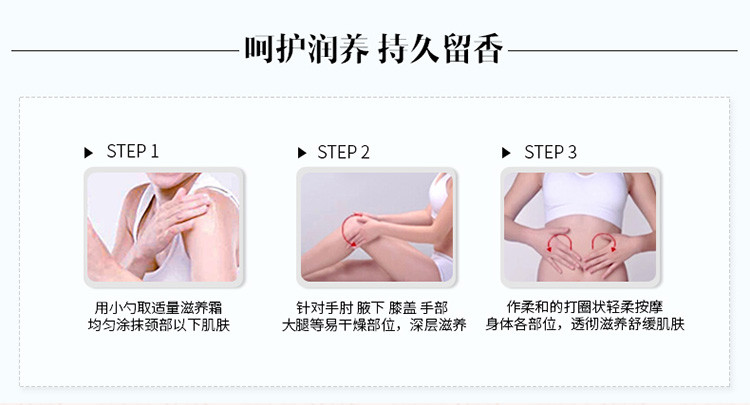 呵护润养 持久留香

▶ STEP 1

用小勺取适量滋养霜
均匀涂抹颈部以下肌肤

▶ STEP 2

针对手肘 腋下 膝盖 手部
大腿等易干燥部位，深层滋养

▶ STEP 3

作柔和的打圈状轻柔按摩
身体各部位，透彻滋养舒缓肌肤